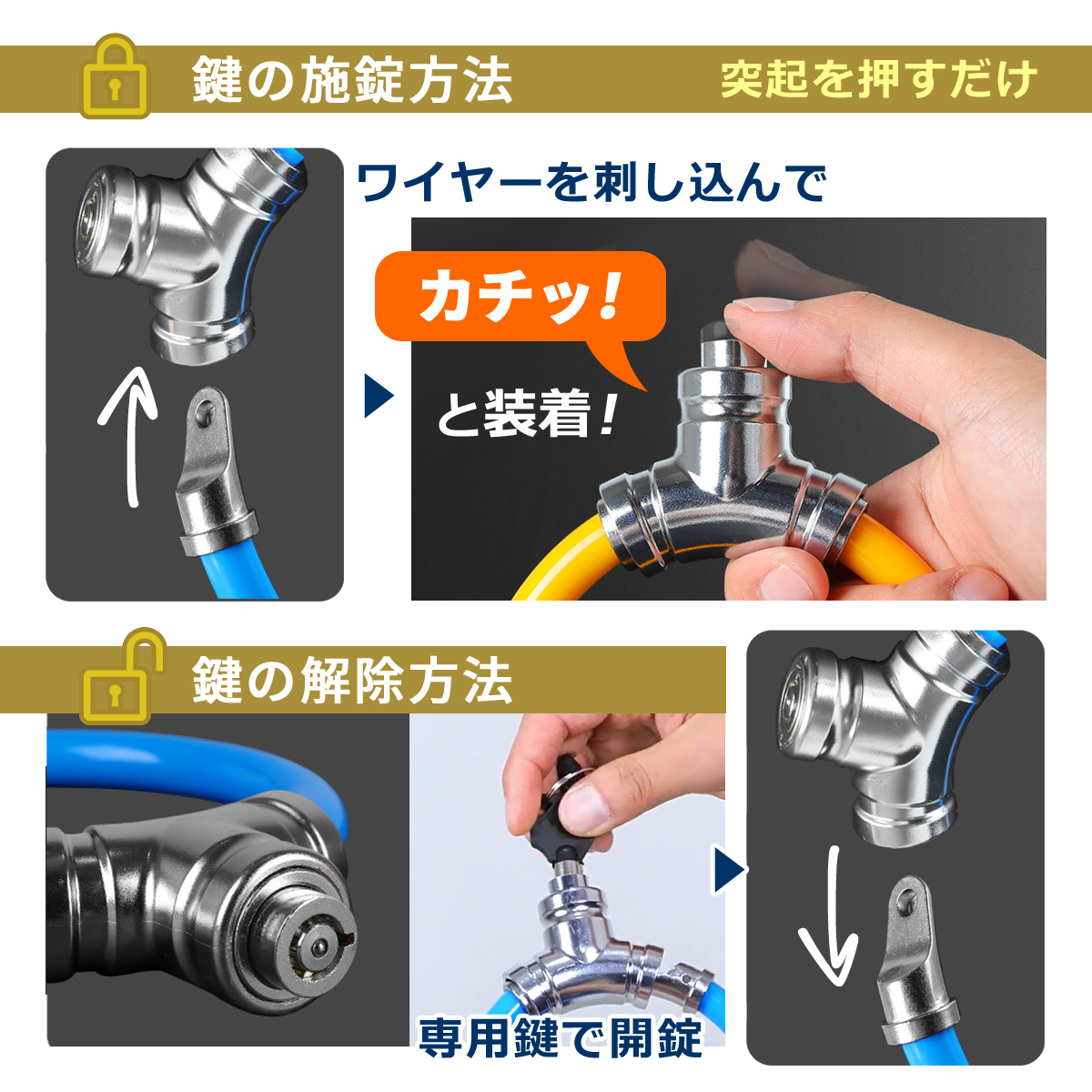 鍵の施錠方法

突起を押すだけ

ワイヤーを刺し込んで

カチッ!

と装着!

鍵の解除方法

専用鍵で開錠